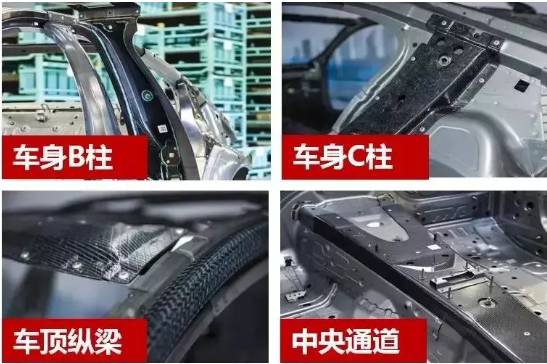 车身B柱

车身C柱

车顶纵梁

中央通道